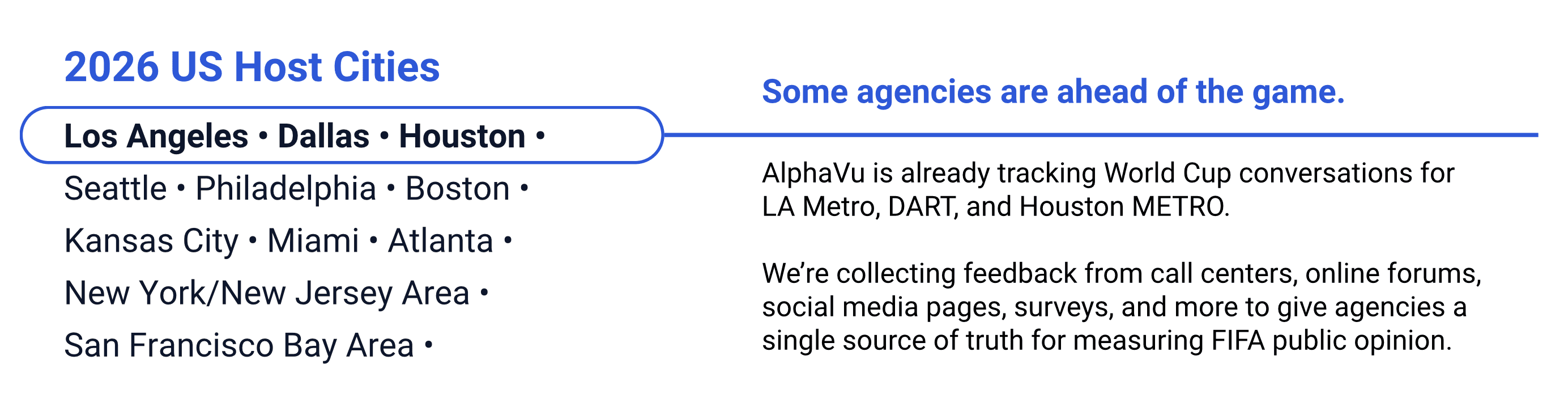 2026 US Host Cities

Los Angeles • Dallas • Houston •

Seattle • Philadelphia • Boston •

Kansas City • Miami • Atlanta •

New York/New Jersey Area •

San Francisco Bay Area •

Some agencies are ahead of the game.

AlphaVu is already tracking World Cup conversations for LA Metro, DART, and Houston METRO.

We're collecting feedback from call centers, online forums, social media pages, surveys, and more to give agencies a single source of truth for measuring FIFA public opinion.